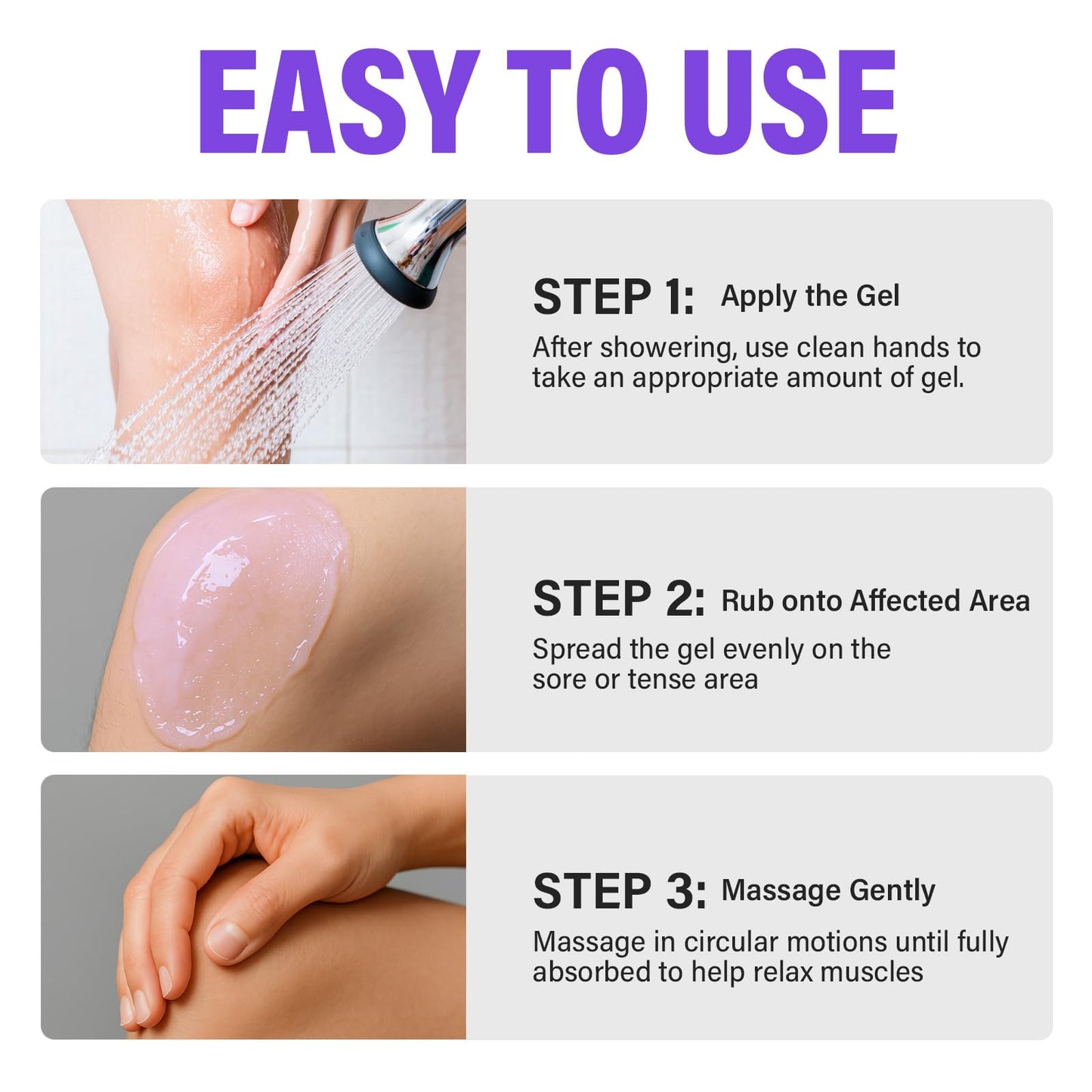 EASY TO USE

STEP 1: Apply the Gel
After showering, use clean hands to take an appropriate amount of gel.

STEP 2: Rub onto Affected Area
Spread the gel evenly on the sore or tense area

STEP 3: Massage Gently
Massage in circular motions until fully absorbed to help relax muscles